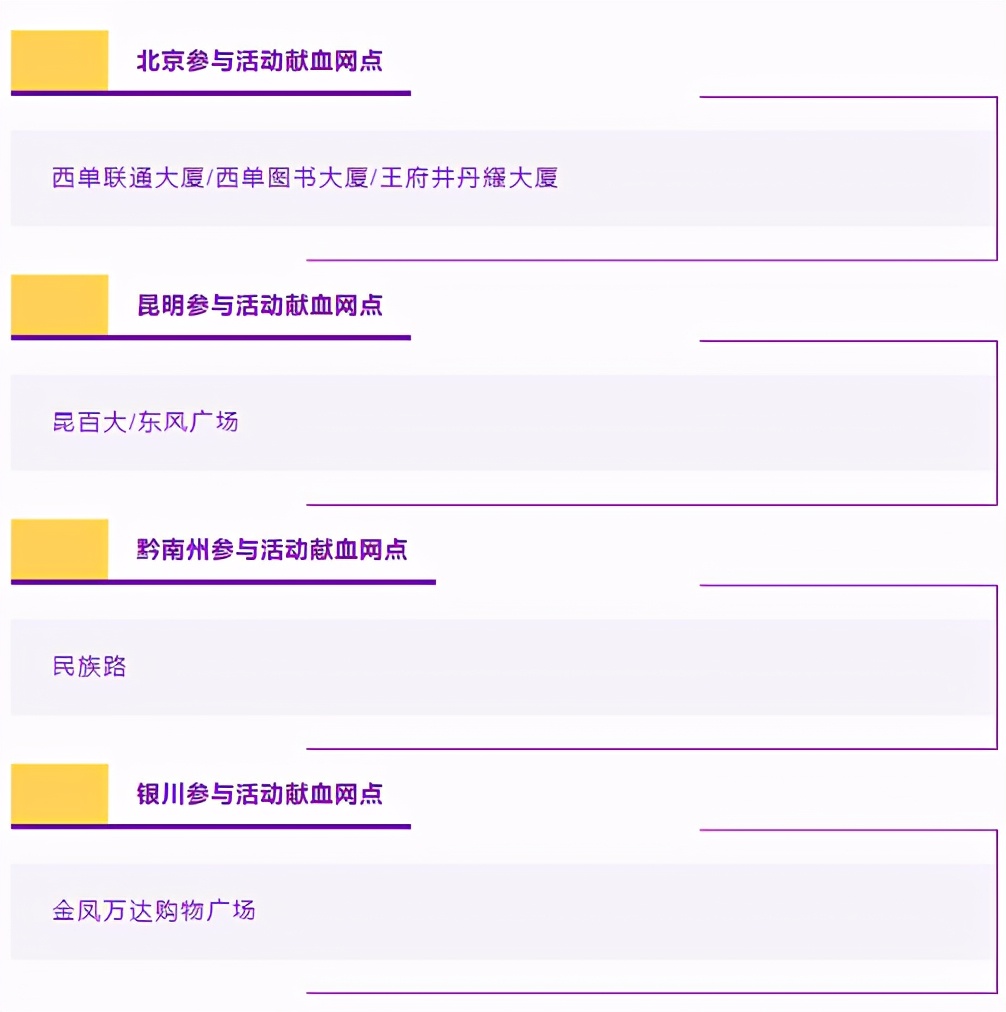 北京参与活动献血网点

西单联通大厦/西单图书大厦/王府井丹耀大厦

昆明参与活动献血网点

昆百大/东风广场

黔南州参与活动献血网点

民族路

银川参与活动献血网点

金凤万达购物广场