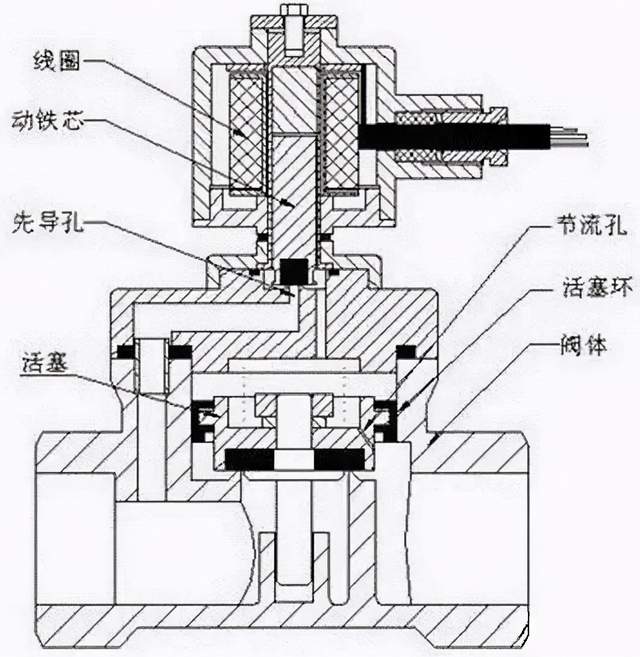 线圈
动铁芯
先导孔
节流孔
活塞环
阀体
活塞