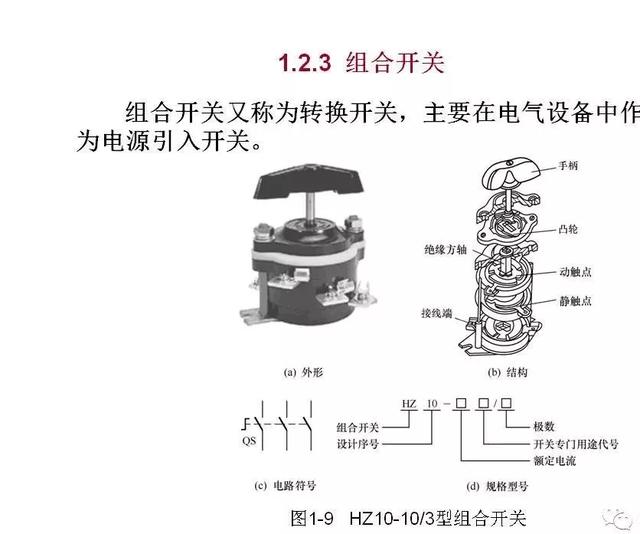 1.2.3 组合开关

组合开关又称为转换开关，主要在电气设备中作为电源引入开关。

手柄
凸轮
绝缘方轴
动触点
静触点
接线端

(a) 外形
(b) 结构

QS

HZ 10 - □ □ / □
组合开关
设计序号
极数
开关专门用途代号
额定电流

(c) 电路符号
(d) 规格型号

图1-9 HZ10-10/3型组合开关