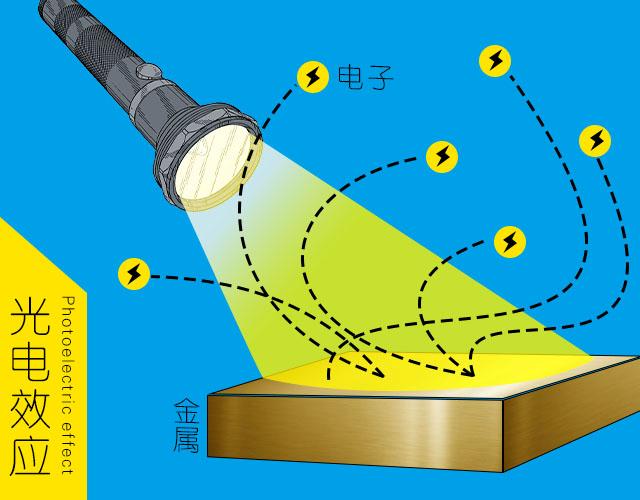 电子

光电效应

Photoelectric effect

金属