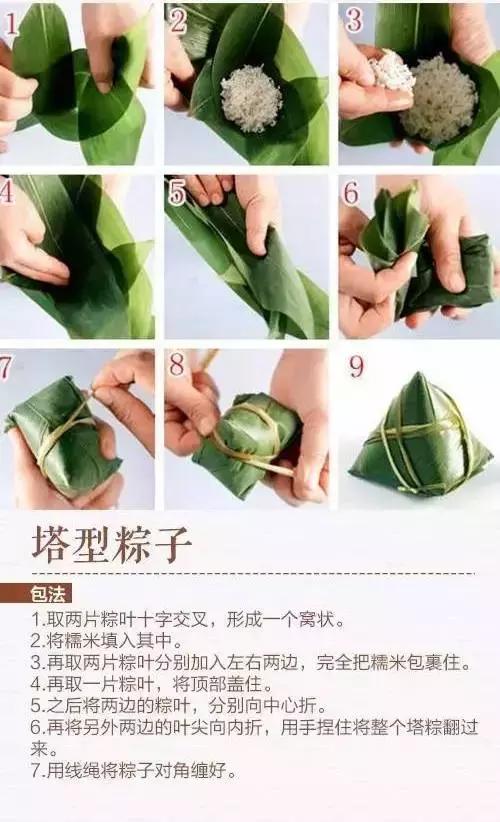 1
2
3
4
5
6
7
8
9

塔型粽子

包法

1.取两片粽叶十字交叉，形成一个窝状。
2.将糯米填入其中。
3.再取两片粽叶分别加入左右两边，完全把糯米包裹住。
4.再取一片粽叶，将顶部盖住。
5.之后将两边的粽叶，分别向中心折。
6.再将另外两边的叶尖向内折，用手捏住将整个塔粽翻过来。
7.用线绳将粽子对角缠好。