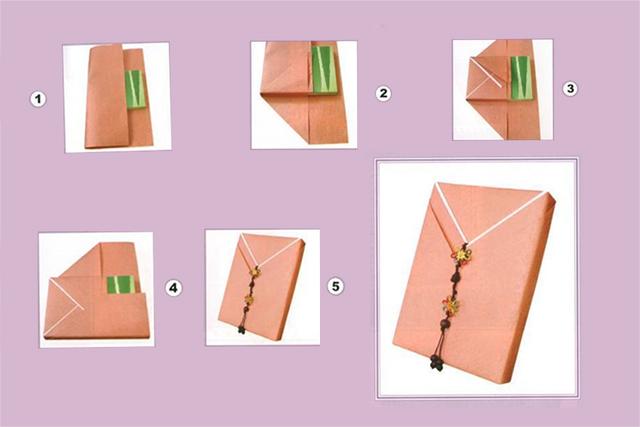 1

2

3

4

5